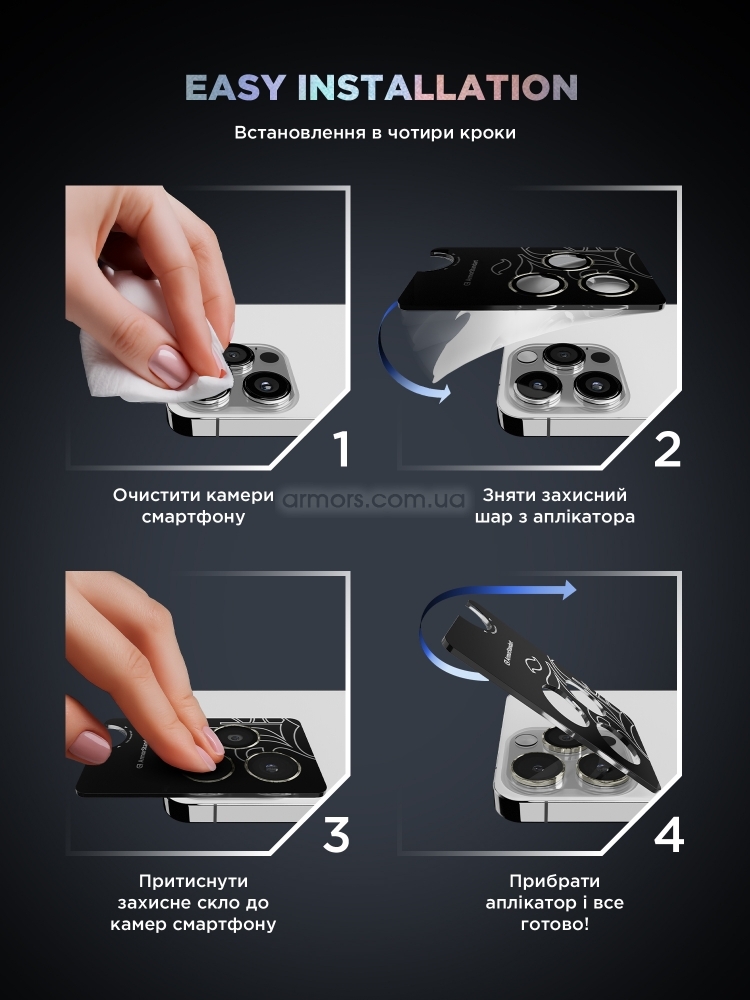 EASY INSTALLATION

Встановлення в чотири кроки

1

Очистити камери смартфону

armors.com.ua

2

Зняти захисний шар з аплікатора

3

Притиснути захисне скло до камер смартфону

4

Прибрати аплікатор і все готово!