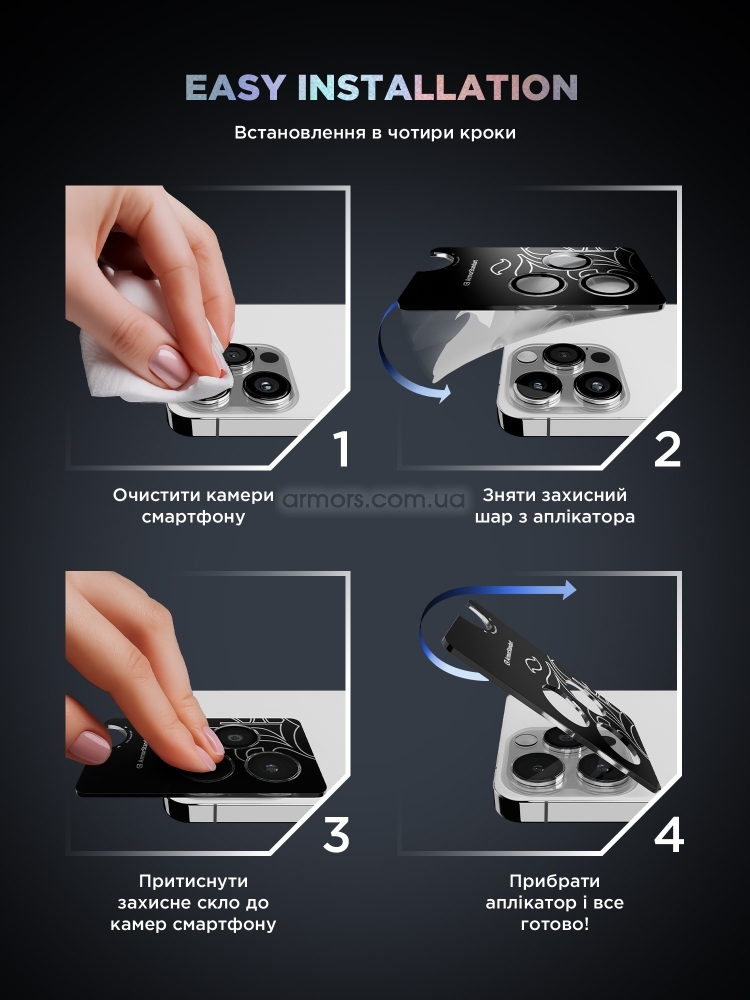 EASY INSTALLATION

Встановлення в чотири кроки

1

Очистити камери смартфону

armors.com.ua

2

Зняти захисний шар з аплікатора

3

Притиснути захисне скло до камер смартфону

4

Прибрати аплікатор і все готово!