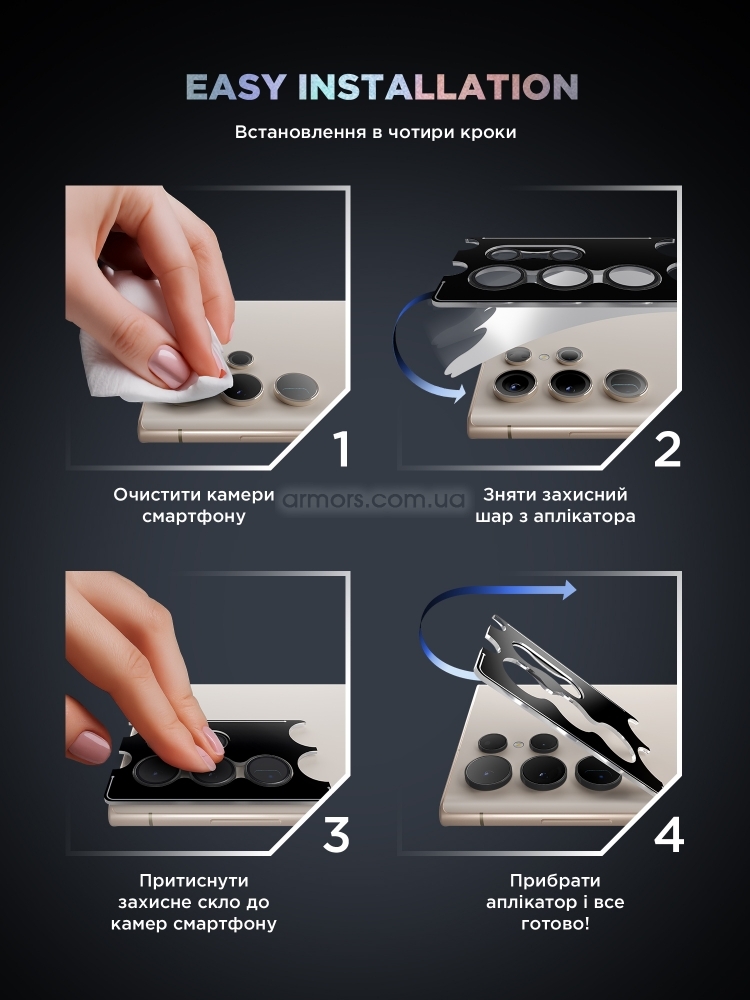 EASY INSTALLATION

Встановлення в чотири кроки

1

Очистити камери смартфону

armors.com.ua

2

Зняти захисний шар з аплікатора

3

Притиснути захисне скло до камер смартфону

4

Прибрати аплікатор і все готово!