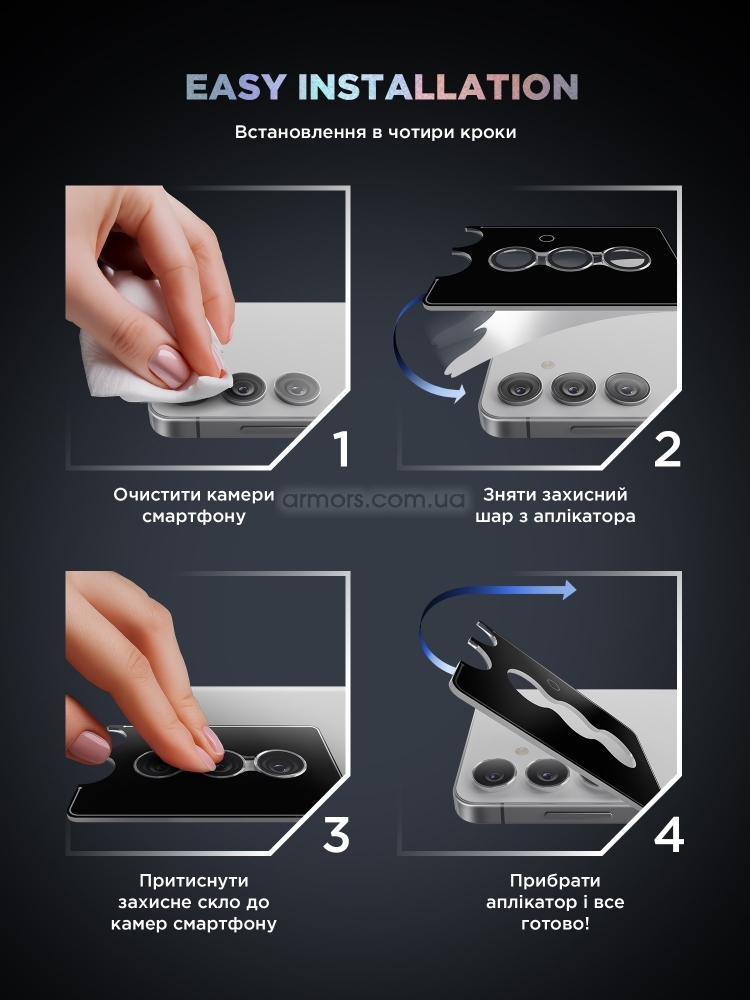 EASY INSTALLATION

Встановлення в чотири кроки

1

Очистити камери смартфону

armors.com.ua

2

Зняти захисний шар з аплікатора

3

Притиснути захисне скло до камер смартфону

4

Прибрати аплікатор і все готово!