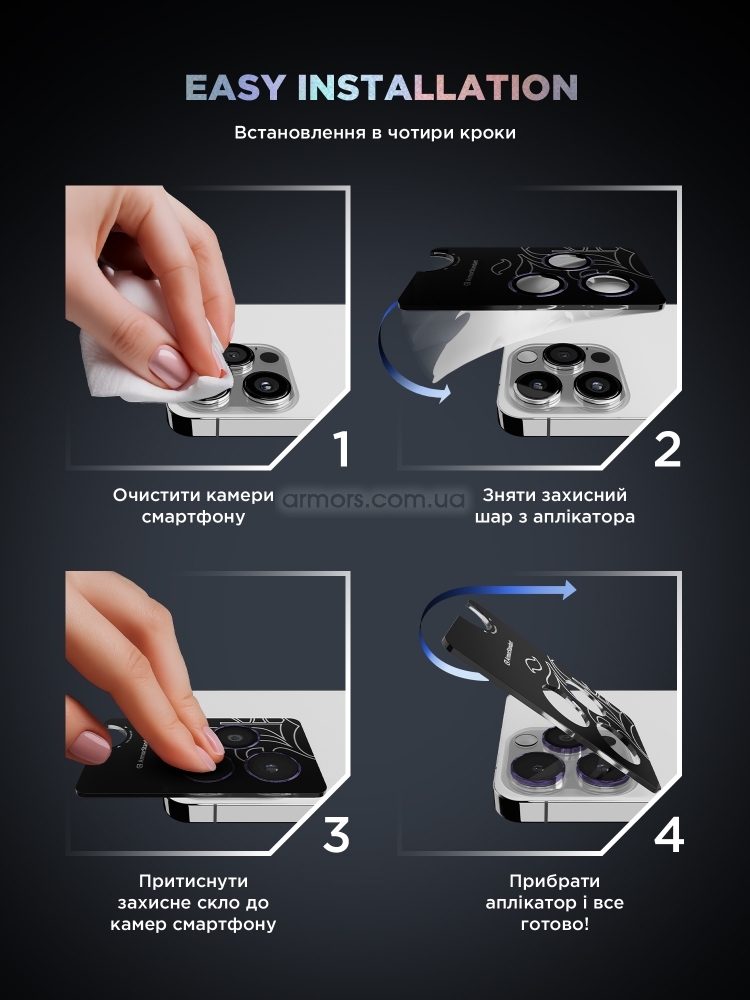 EASY INSTALLATION

Встановлення в чотири кроки

1

Очистити камери смартфону

armors.com.ua

2

Зняти захисний шар з аплікатора

3

Притиснути захисне скло до камер смартфону

4

Прибрати аплікатор і все готово!