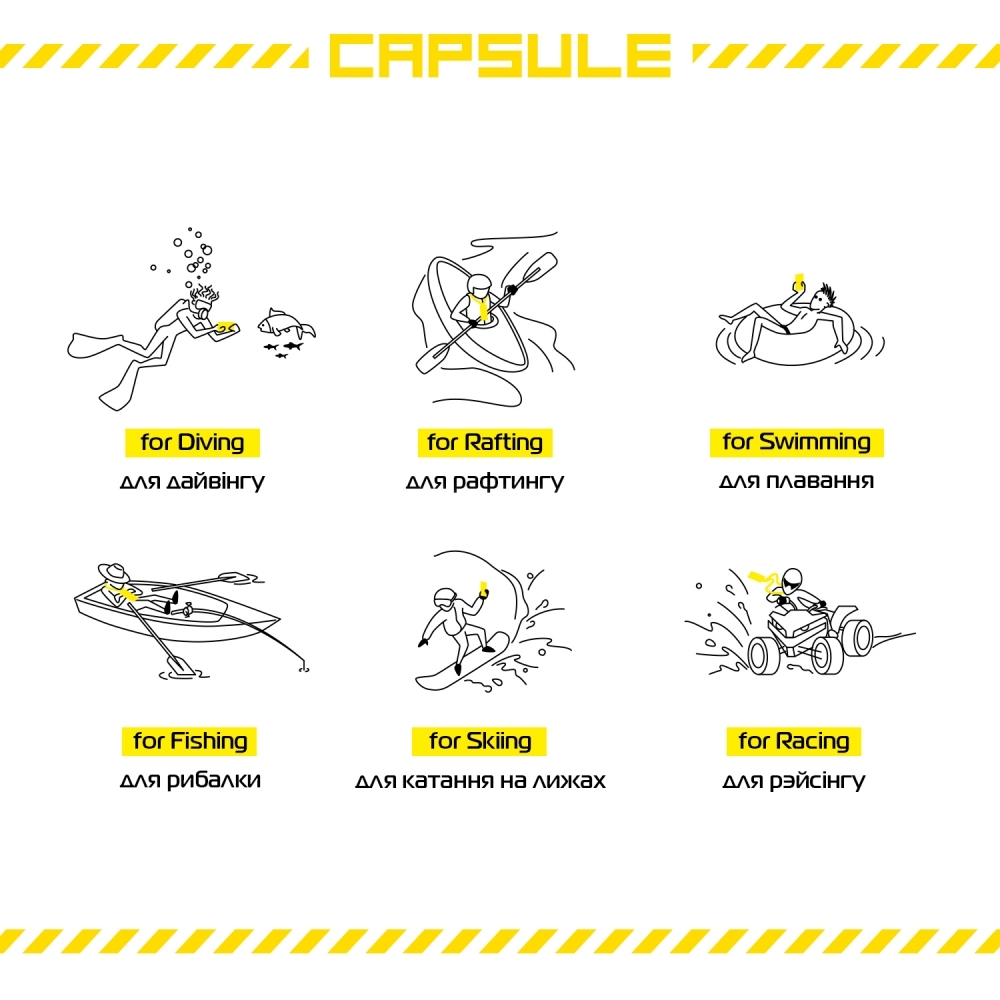 CAPSULE

for Diving
для дайвінгу

for Rafting
для рафтингу

for Swimming
для плавання

for Fishing
для рибалки

for Skiing
для катання на лижах

for Racing
для рэйсінгу