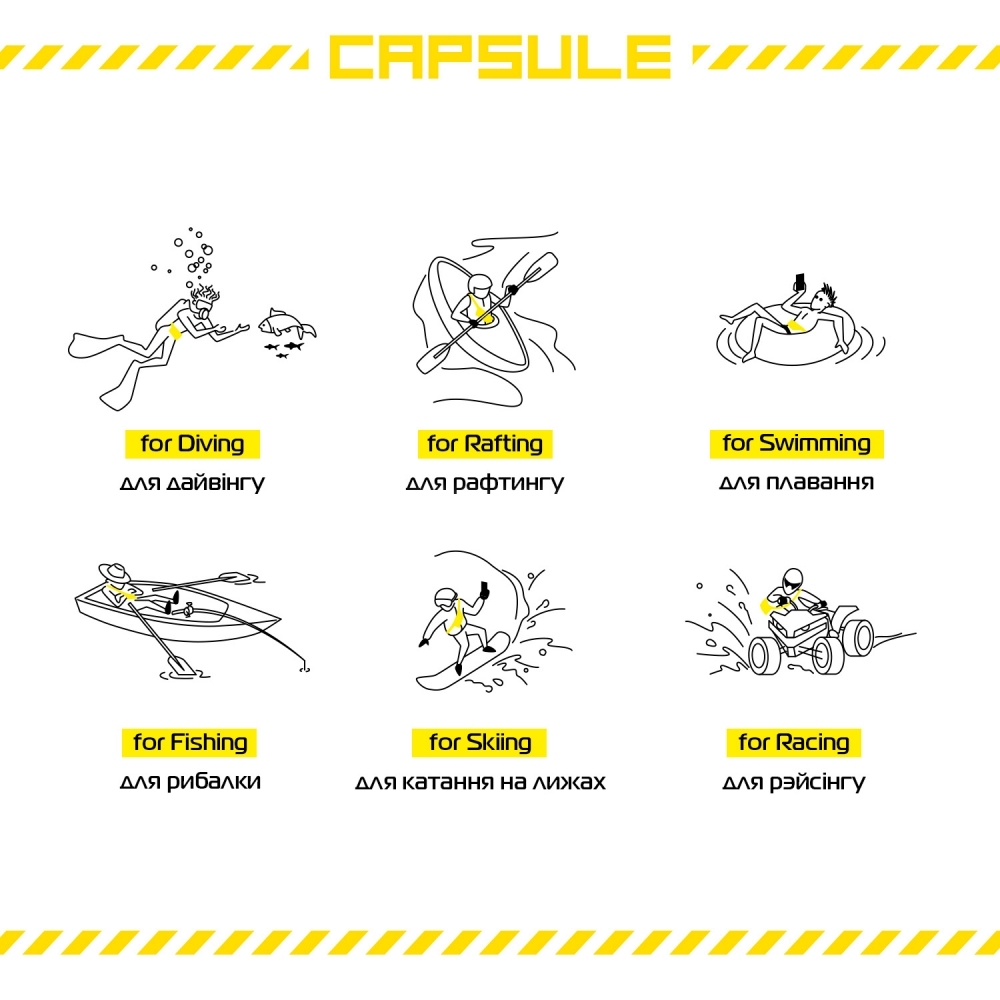 CAPSULE

for Diving
для дайвінгу

for Rafting
для рафтингу

for Swimming
для плавання

for Fishing
для рибалки

for Skiing
для катання на лижах

for Racing
для рэйсінгу