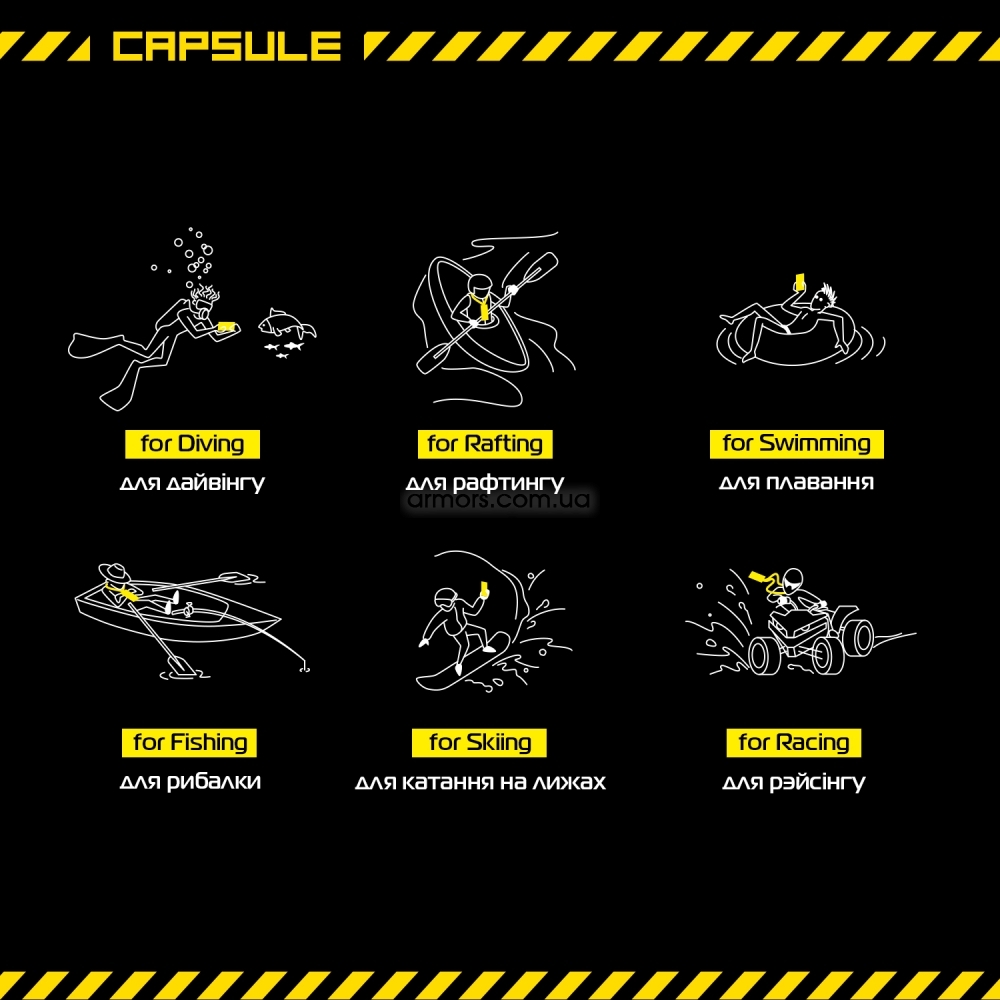 CAPSULE

for Diving
для дайвінгу

for Rafting
для рафтингу

armors.com.ua

for Swimming
для плавання

for Fishing
для рибалки

for Skiing
для катання на лижах

for Racing
для рэйсінгу