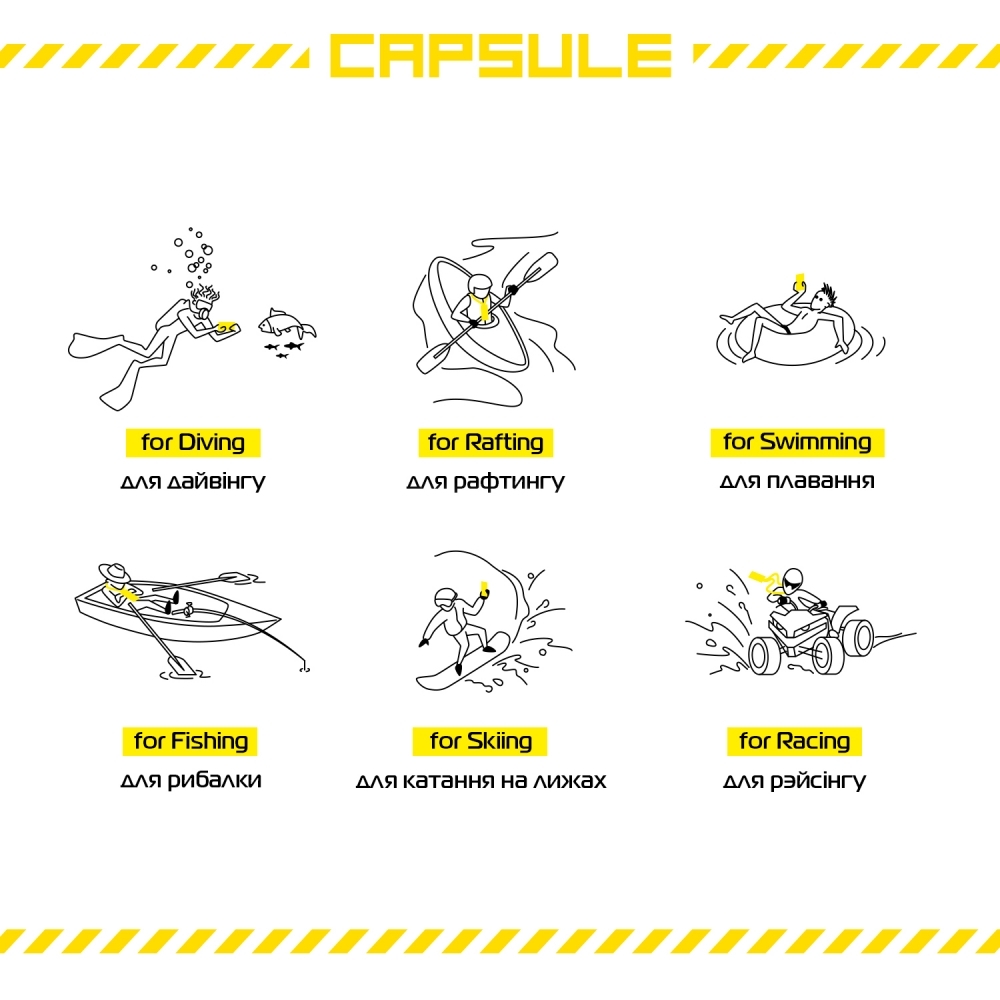 CAPSULE

for Diving
для дайвінгу

for Rafting
для рафтингу

for Swimming
для плавання

for Fishing
для рибалки

for Skiing
для катання на лижах

for Racing
для рэйсінгу